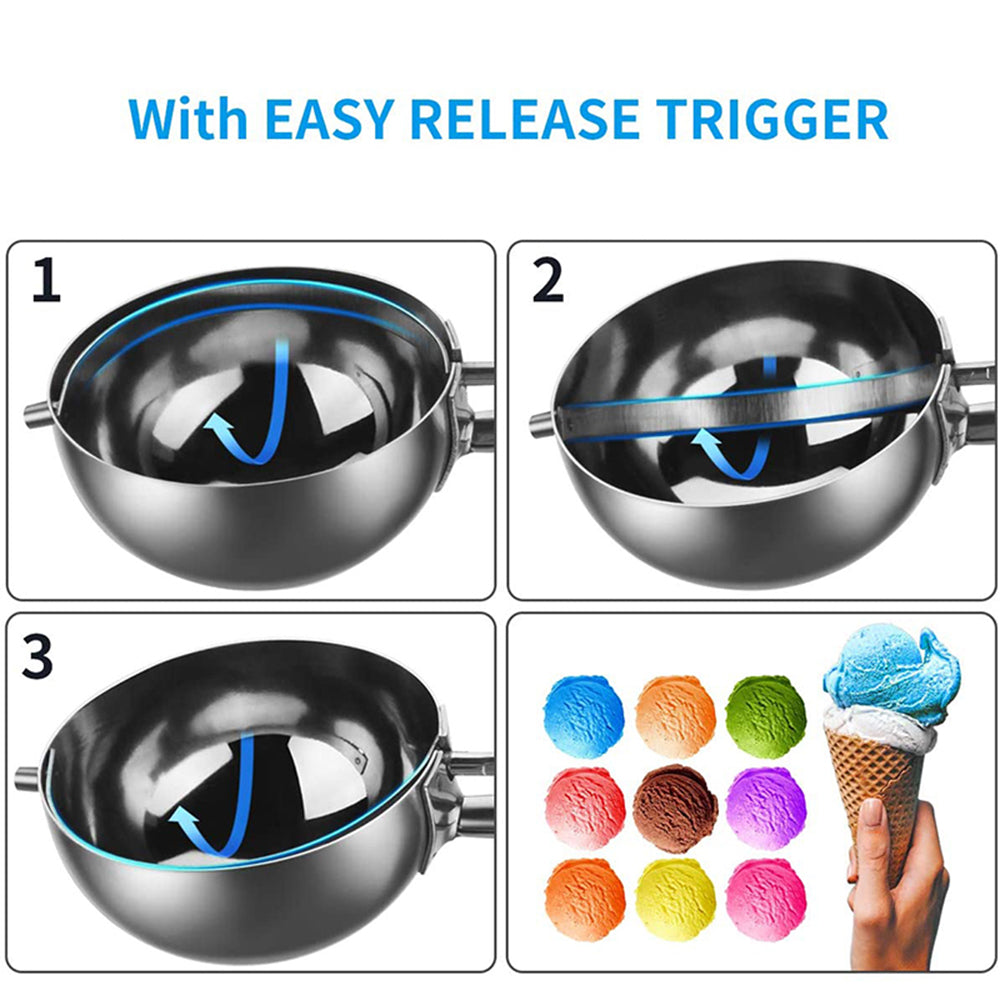 With EASY RELEASE TRIGGER

1

2

3