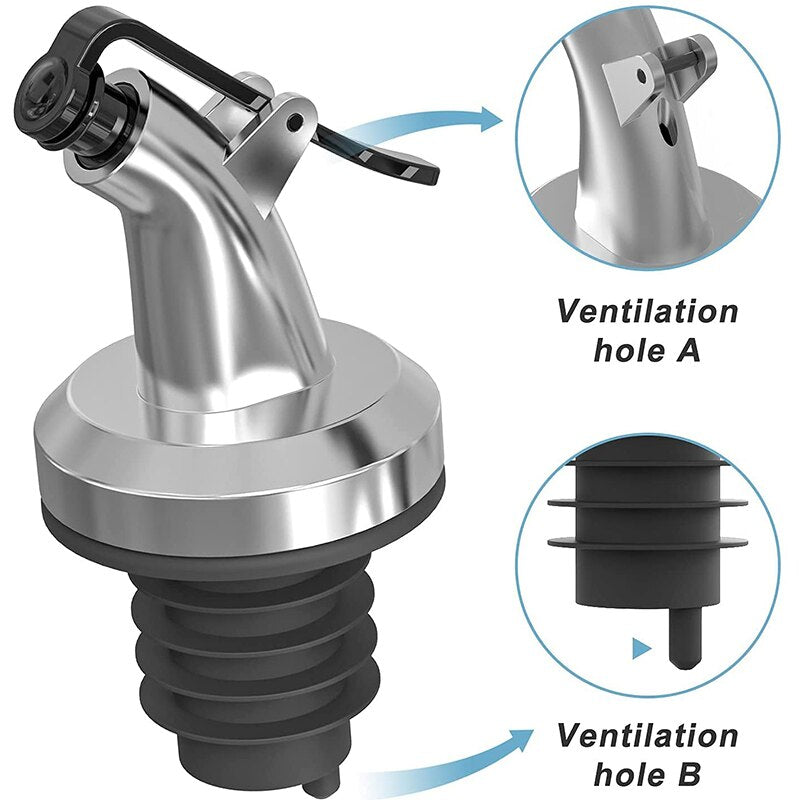 Ventilation hole A

Ventilation hole B